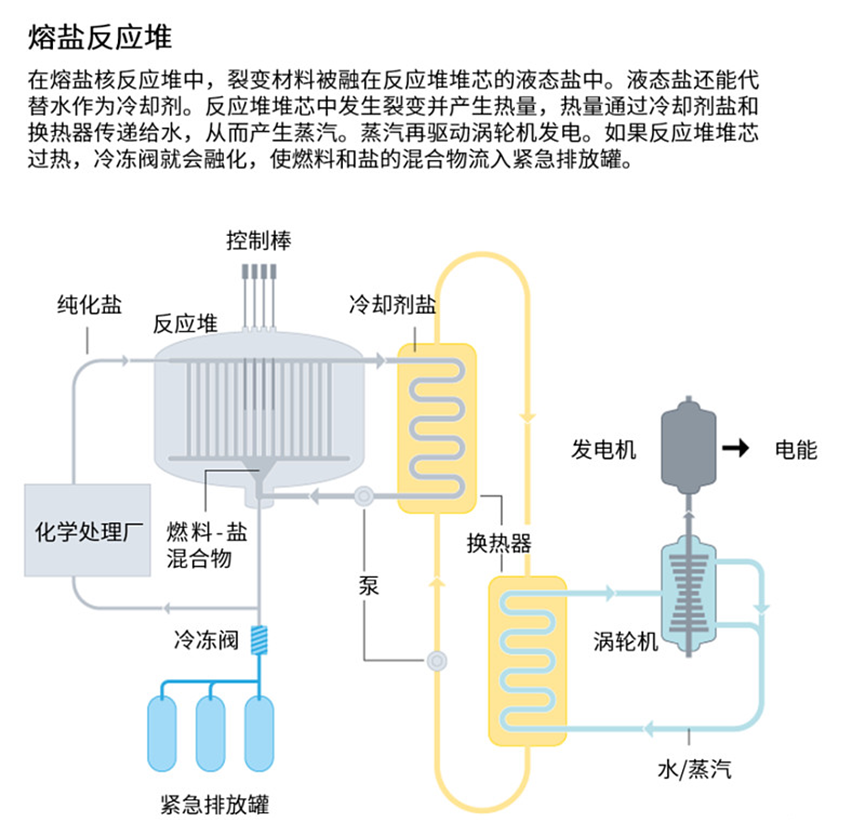 熔盐反应堆

在熔盐核反应堆中，裂变材料被融在反应堆堆芯的液态盐中。液态盐还能代替水作为冷却剂。反应堆堆芯中发生裂变并产生热量，热量通过冷却剂盐和换热器传递给水，从而产生蒸汽。蒸汽再驱动涡轮机发电。如果反应堆堆芯过热，冷冻阀就会融化，使燃料和盐的混合物流入紧急排放罐。

控制棒
纯化盐
反应堆
冷却剂盐
发电机
电能
化学处理厂
燃料-盐混合物
换热器
泵
涡轮机
冷冻阀
水/蒸汽
紧急排放罐